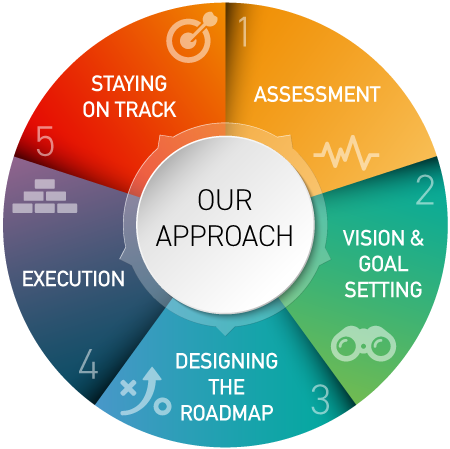 OUR APPROACH

1
ASSESSMENT

2
VISION & GOAL SETTING

3
DESIGNING THE ROADMAP

4
EXECUTION

5
STAYING ON TRACK